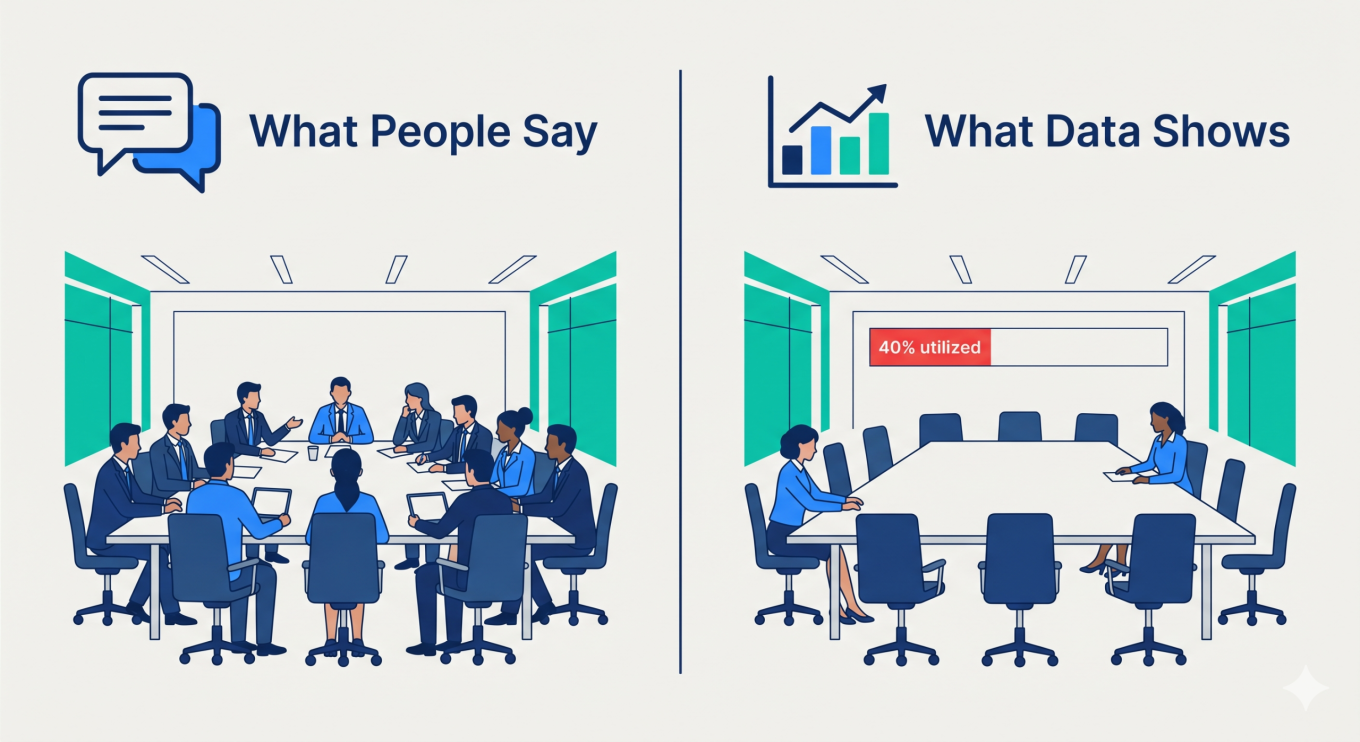 What People Say

What Data Shows

40% utilized